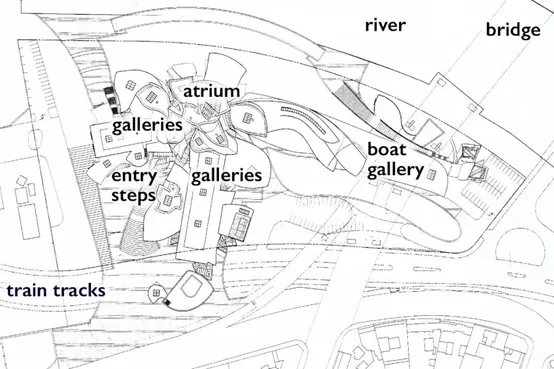 river

bridge

atrium

galleries

boat gallery

entry steps

galleries

train tracks